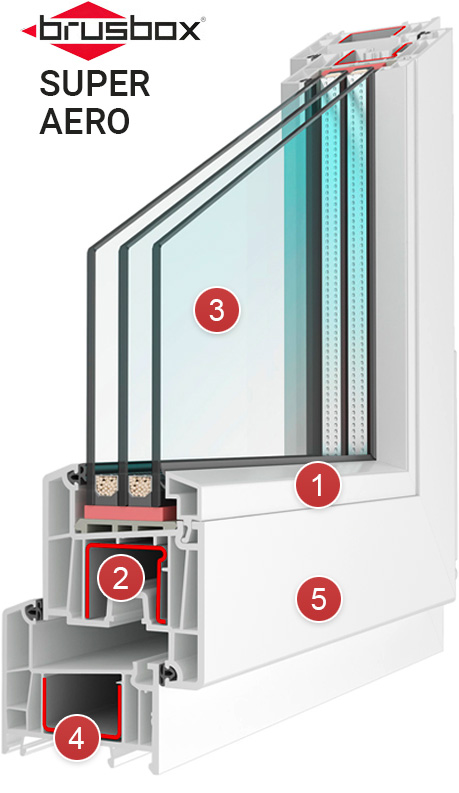 brusbox®
SUPER AERO

3

1

2

5

4